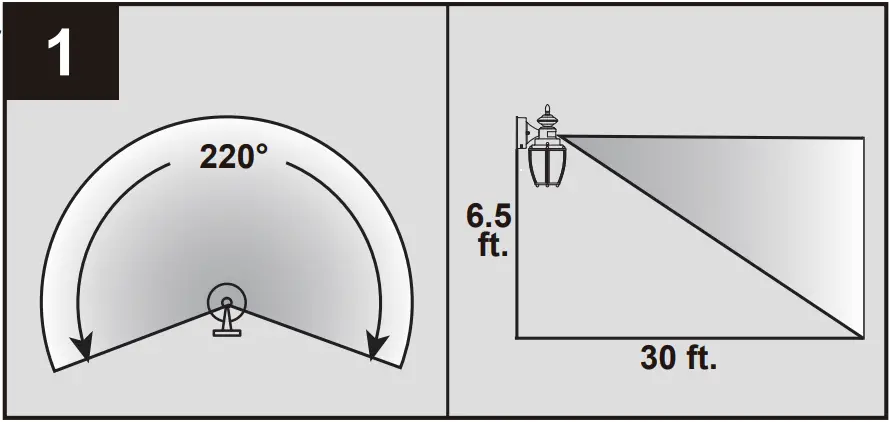 1

220°

6.5 ft.

30 ft.