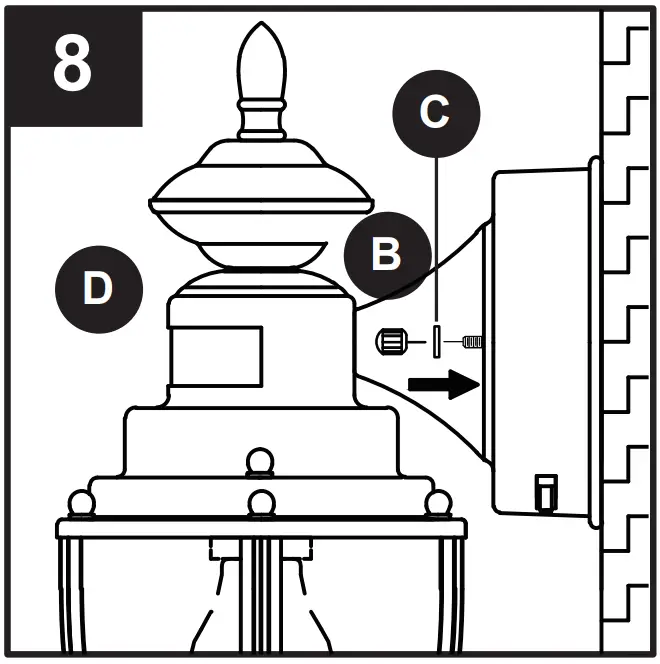 8

C

B

D