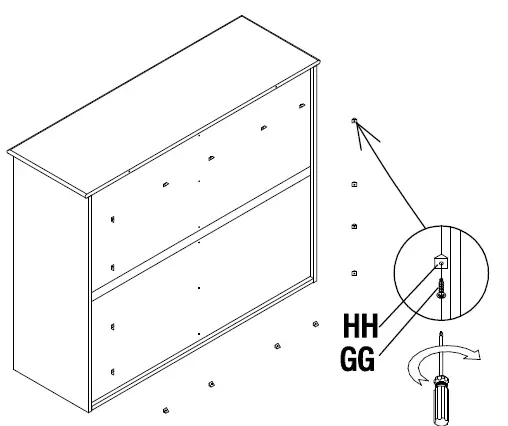 HH
GG