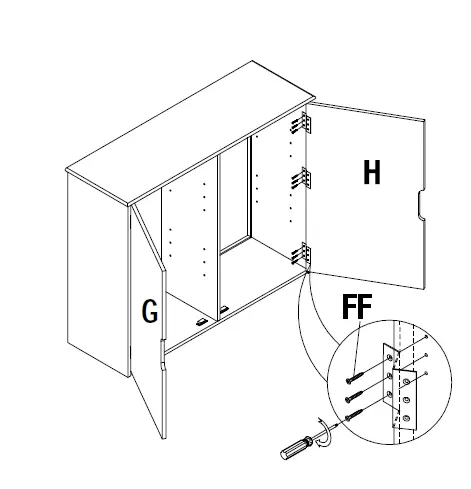 H

G

FF