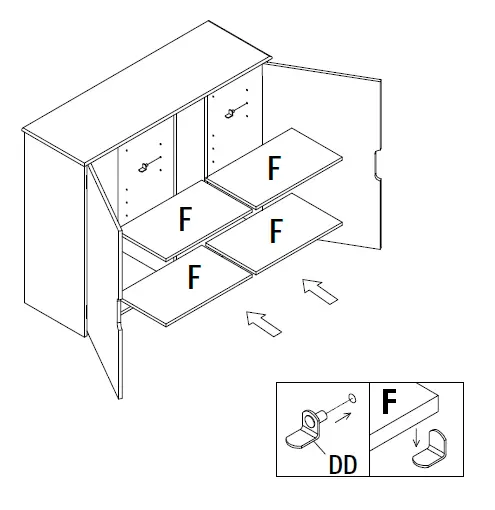 F
F
F
F
DD
F