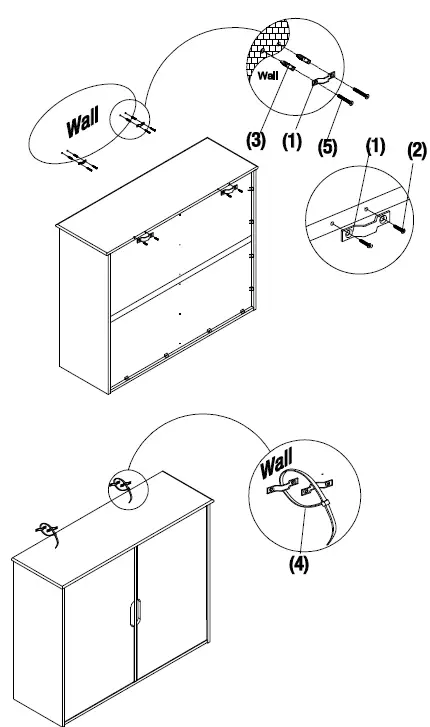 Wall

Wall

(3) (1) (5)

(1) (2)

Wall

(4)