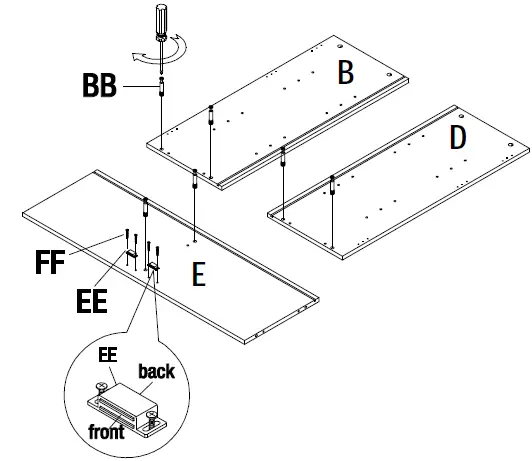 BB
B
D
FF
EE
E
EE
back
front