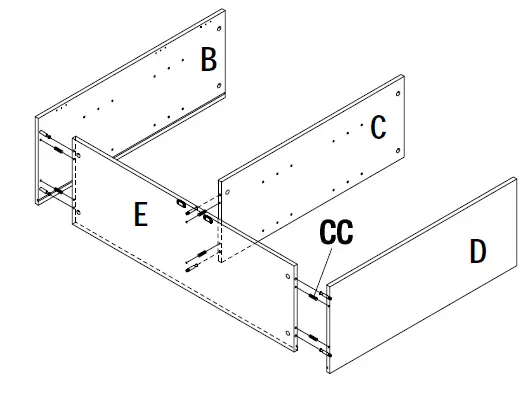 B
C
E
CC
D