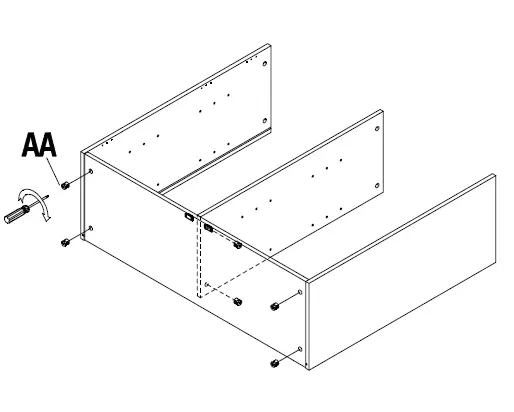 AA