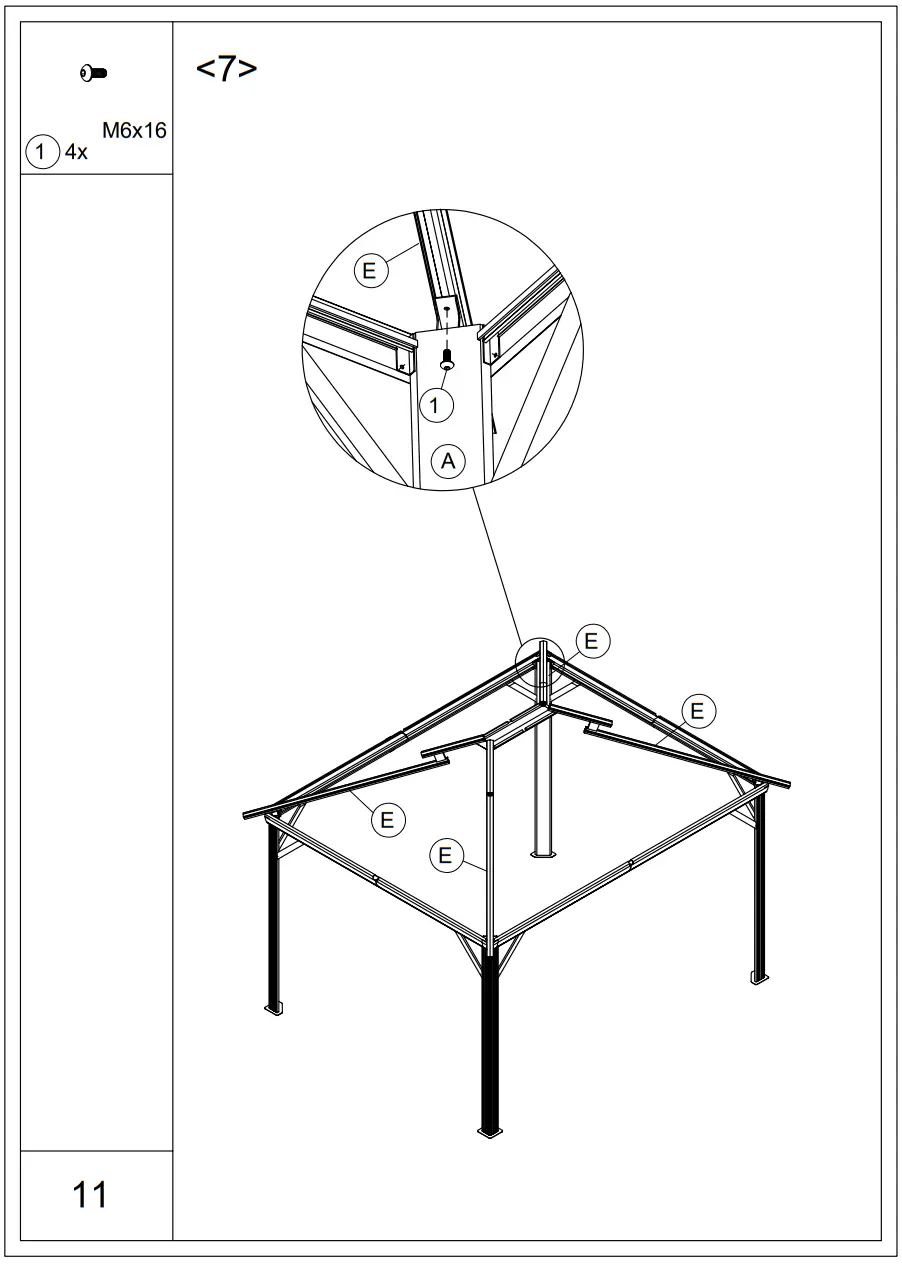 M6x16
1 4x

<7>

E
1
A

E
E
E
E

11