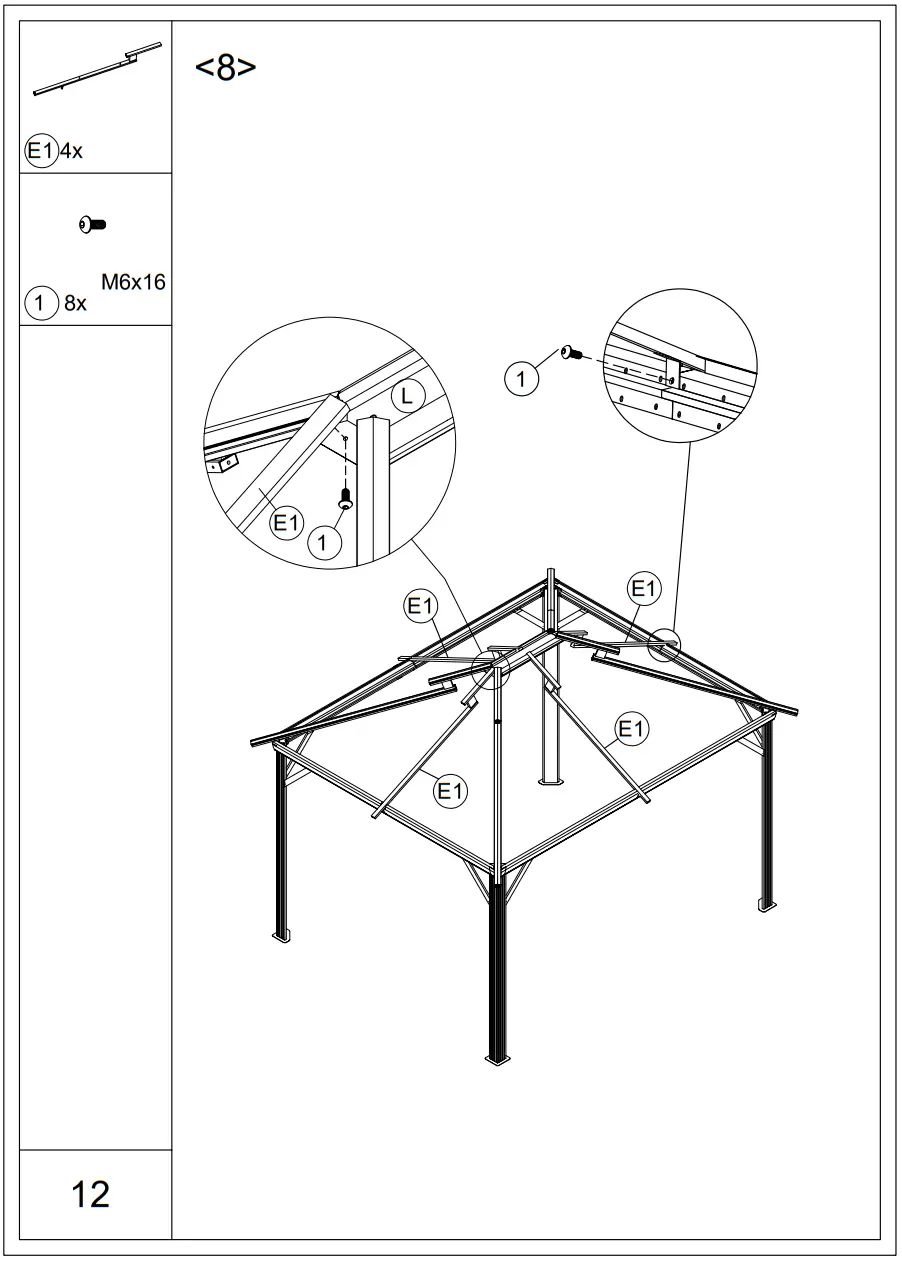 E1 4x

1 8x M6x16

12

<8>

L

E1

1

1

E1

E1

E1

E1