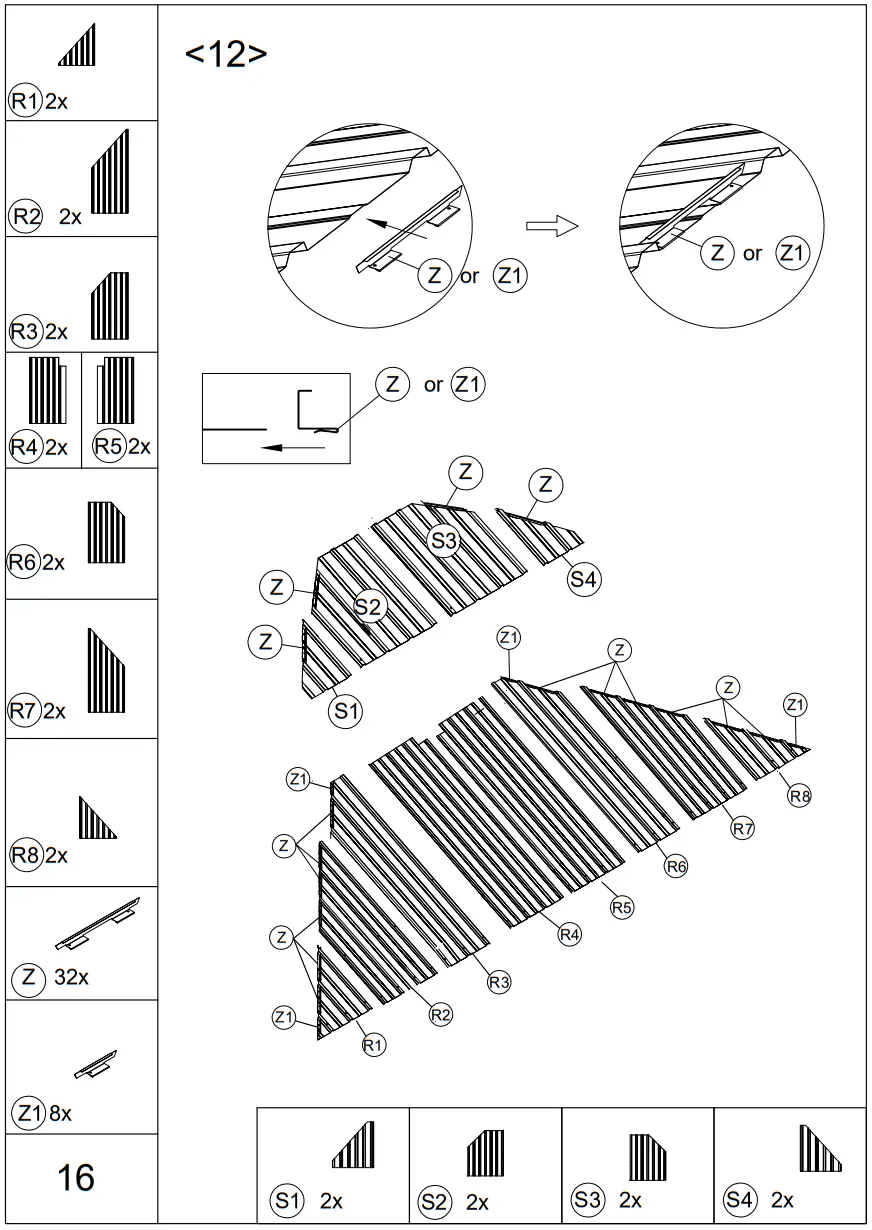 R1 2x

R2 2x

R3 2x

R4 2x R5 2x

R6 2x

R7 2x

R8 2x

Z 32x

Z1 8x

16

<12>

Z or Z1

Z or Z1

Z or Z1

Z

Z

S3

S4

Z

S2

Z

S1

Z1

Z

Z

Z1

R8

R7

R6

R5

R4

R3

R2

R1

Z1

Z

Z

Z1

S1 2x

S2 2x

S3 2x

S4 2x