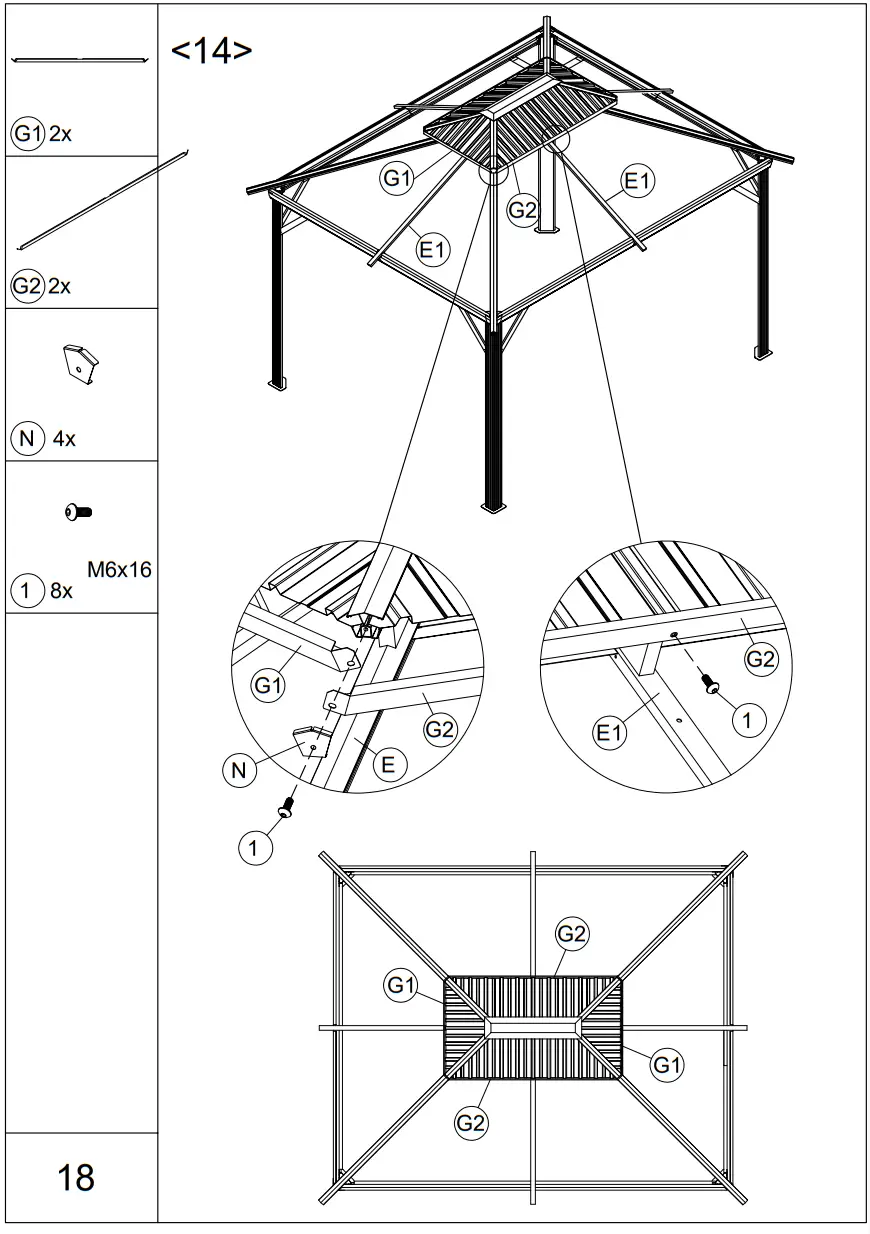 G1 2x

G2 2x

N 4x

1 8x M6x16

18

<14>

G1
G2
E1
E1

G1
G2
N
E
1

G2
E1
1

G2
G1
G1
G2