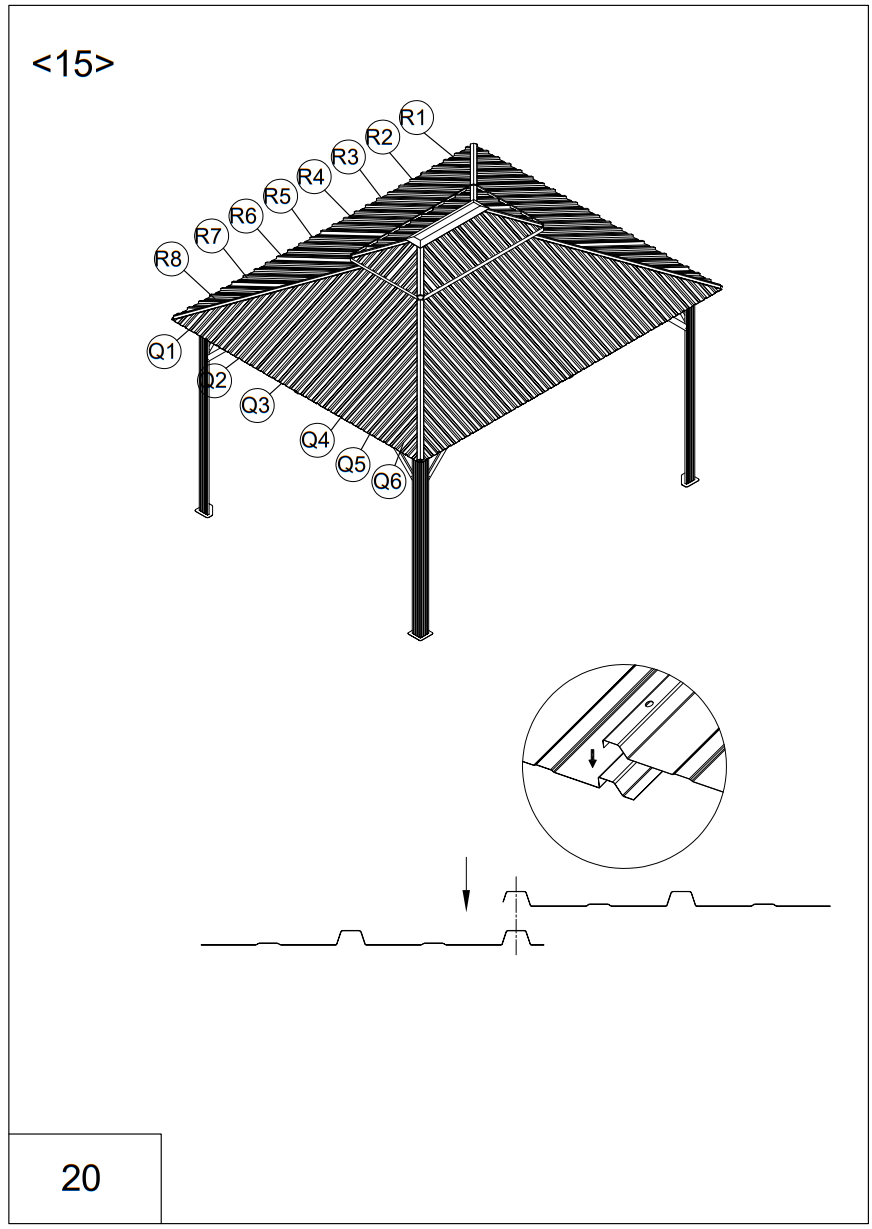 <15>

R1
R2
R3
R4
R5
R6
R7
R8
Q1
Q2
Q3
Q4
Q5
Q6

20