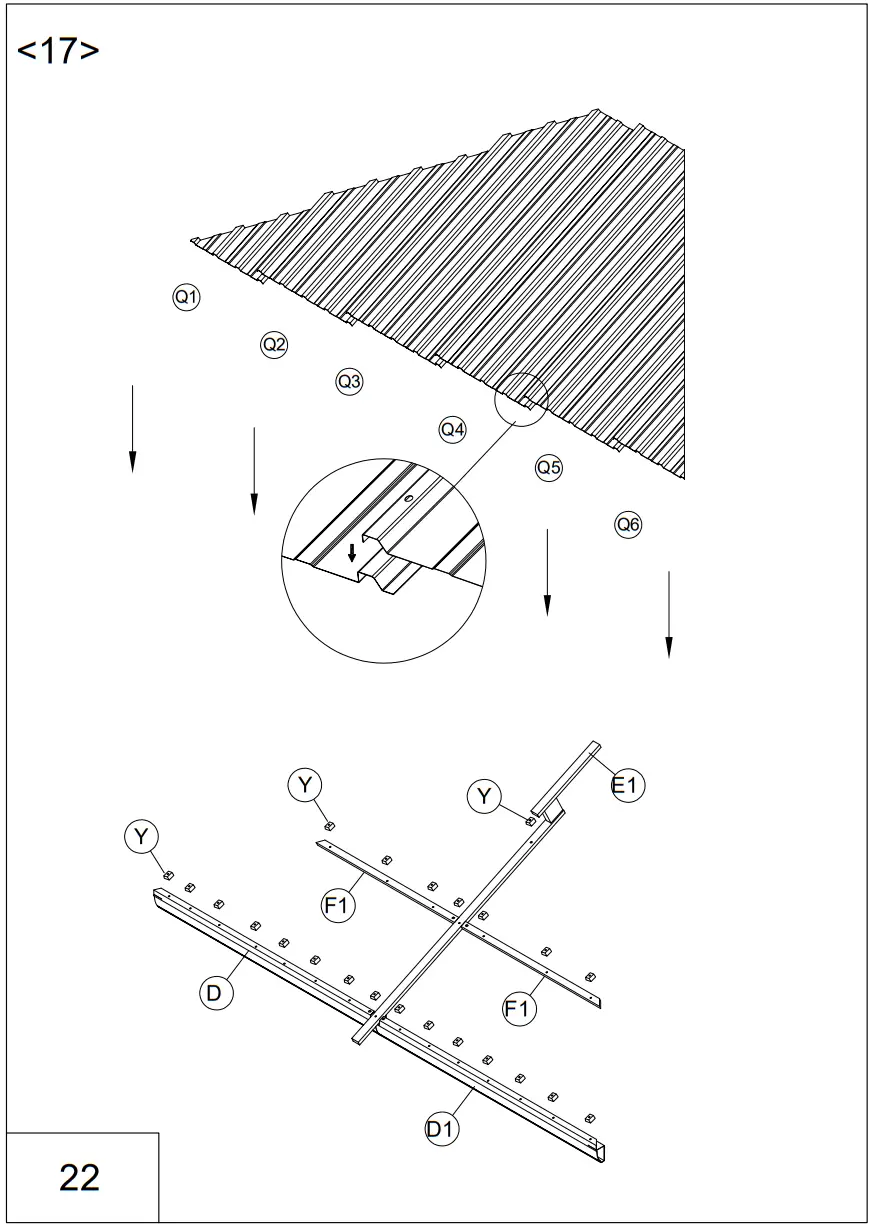 <17>

Q1
Q2
Q3
Q4
Q5
Q6

Y
Y
Y
E1
F1
F1
D
D1

22