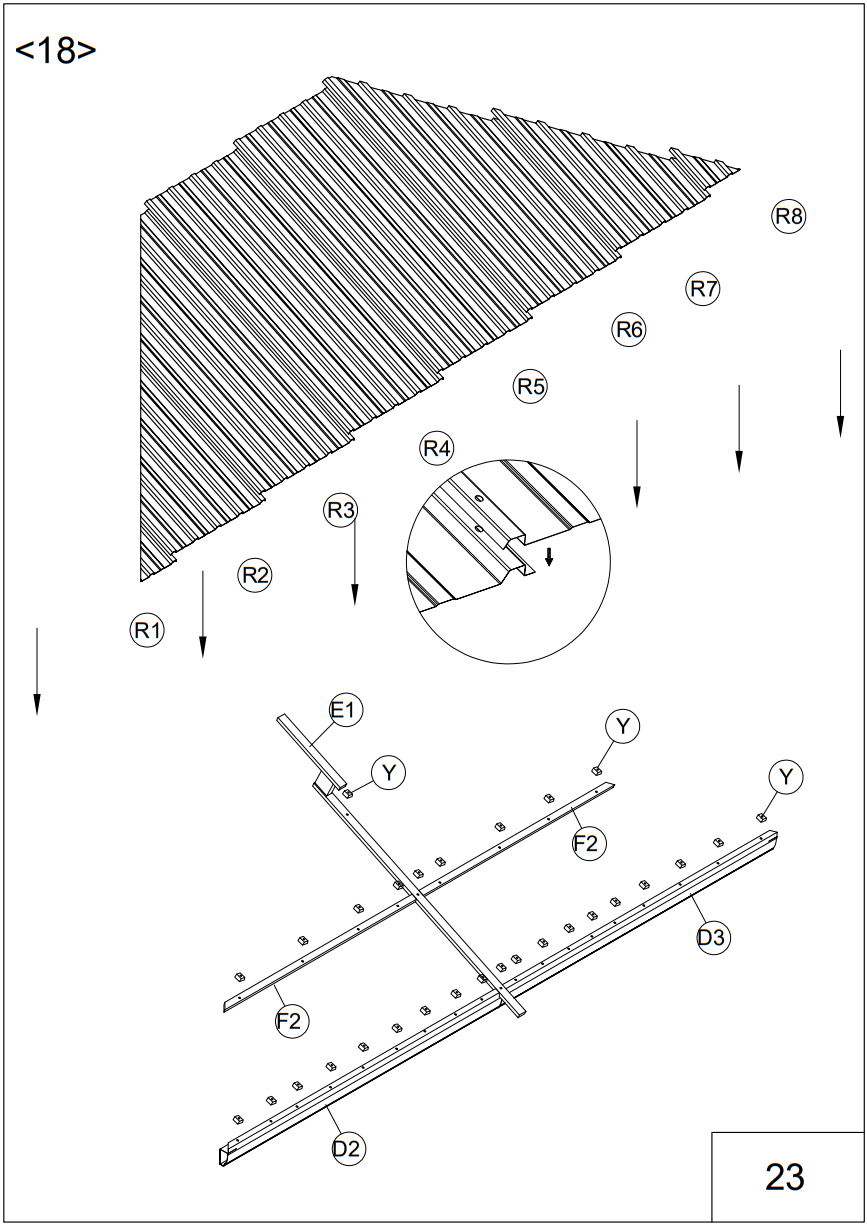 <18>

R8
R7
R6
R5
R4
R3
R2
R1

E1
Y
Y
Y
F2
D3
F2
D2

23