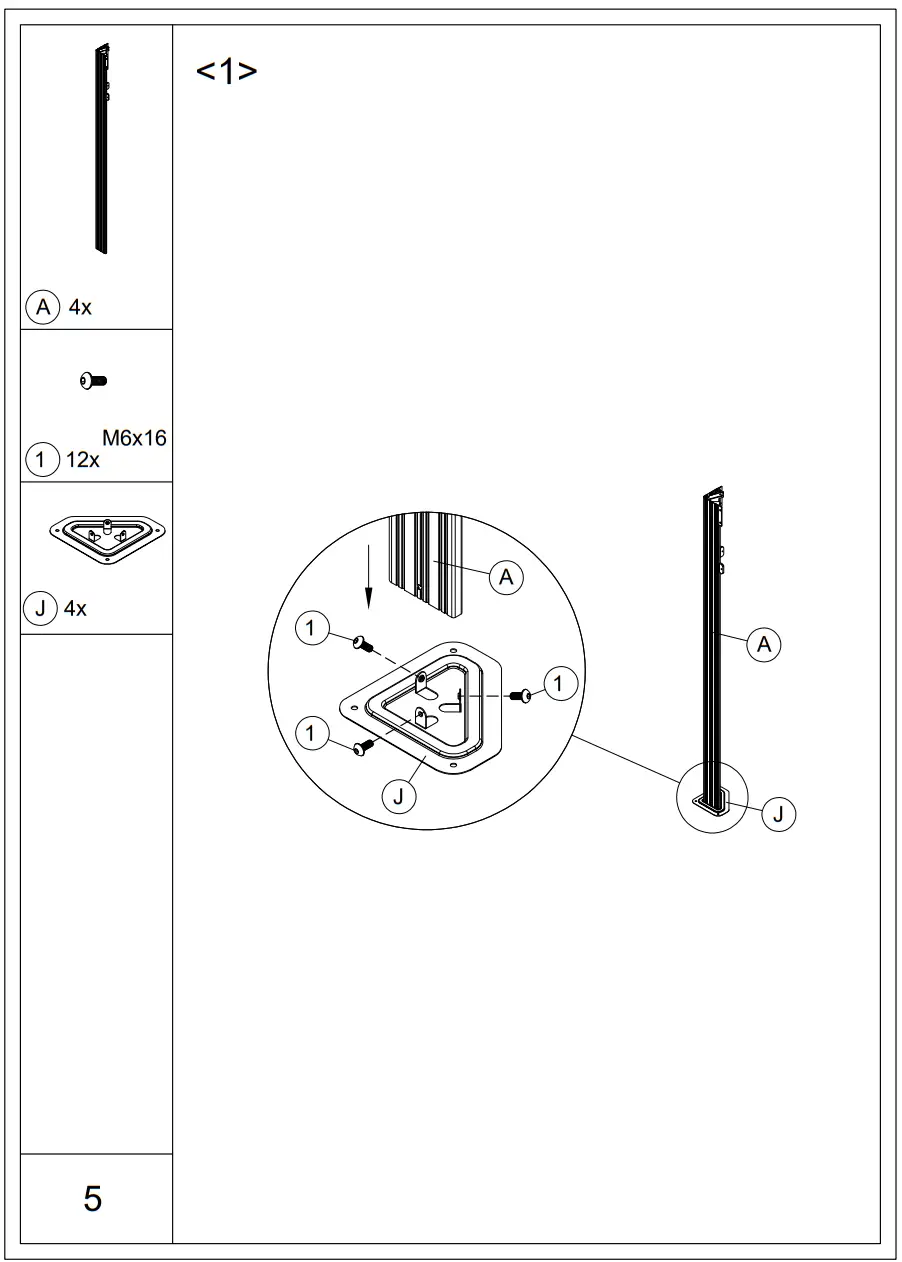 A 4x

M6x16
1 12x

J 4x

5

<1>

A
1
1
1
J
A
J