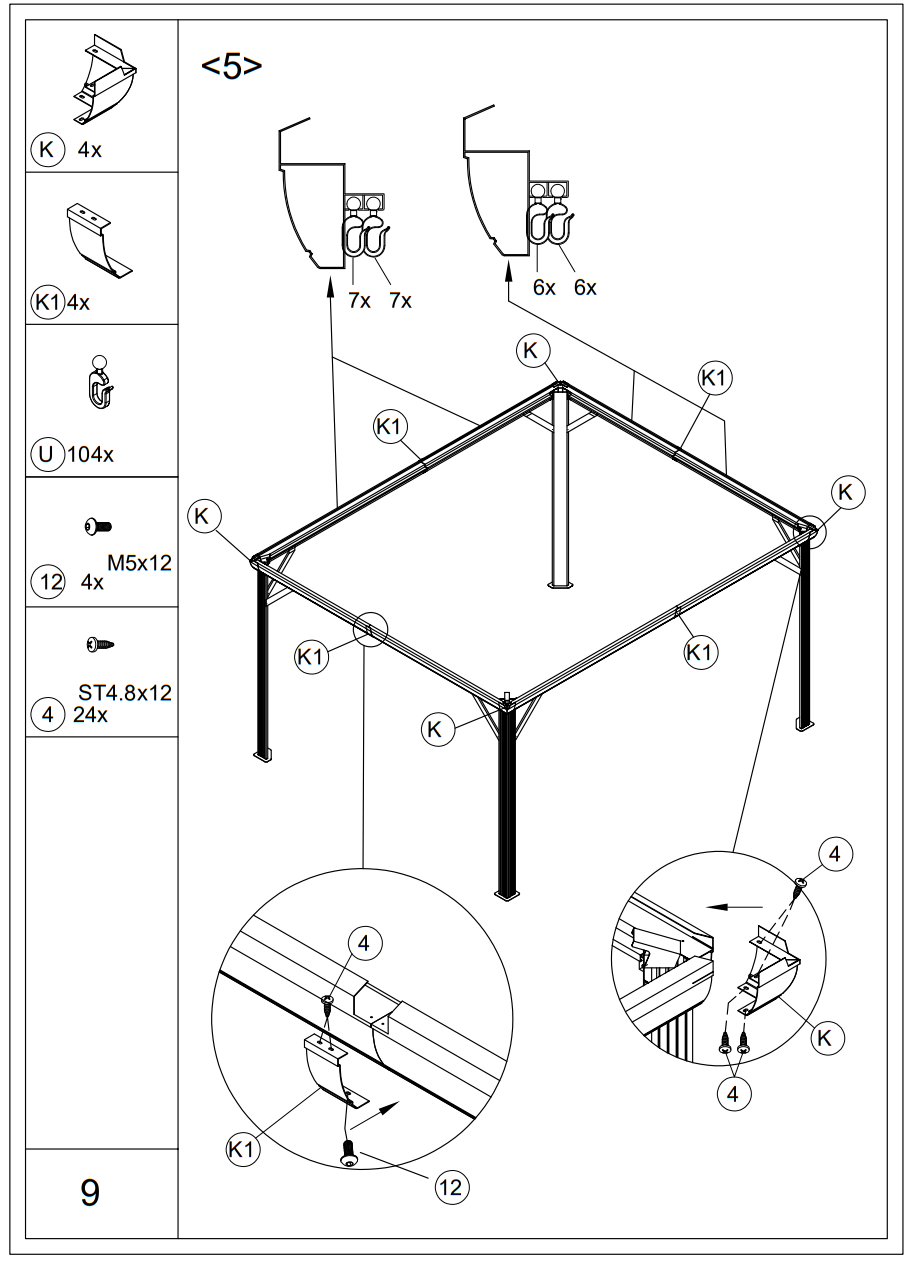 K 4x

K1 4x

U 104x

12 4x M5x12

4 ST4.8x12 24x

9

<5>

7x 7x

6x 6x

K

K1

K1

K

K

K1

K1

K

4

K1

12

4

K

4