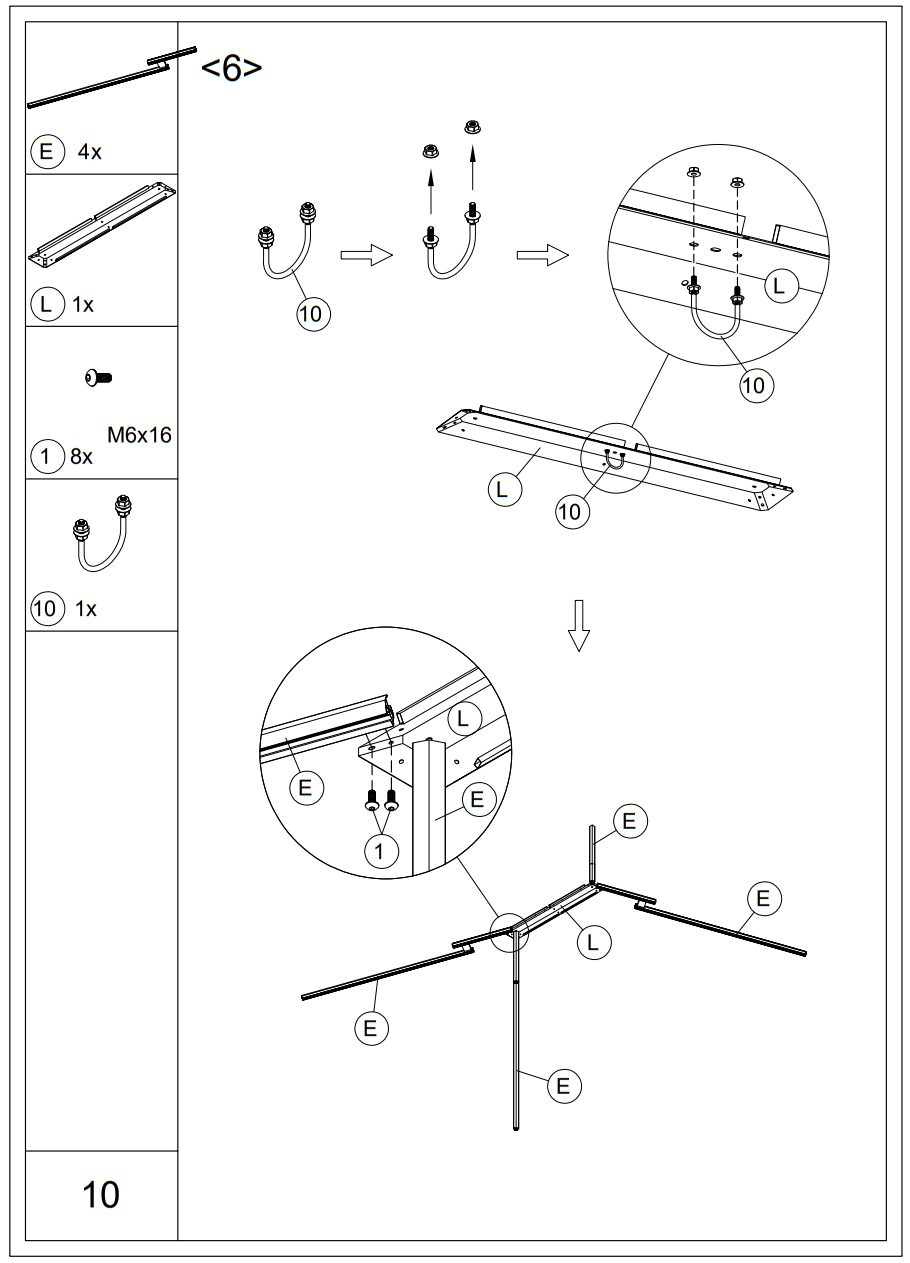 E 4x

L 1x

M6x16

1 8x

10 1x

10

<6>

10

L

10

L

10

L

E

E

1

E

E

L

E

E