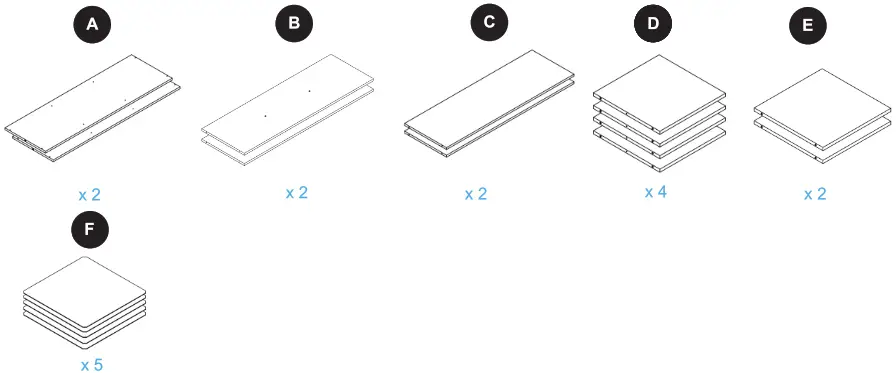 A

x 2

B

x 2

C

x 2

D

x 4

E

x 2

F

x 5