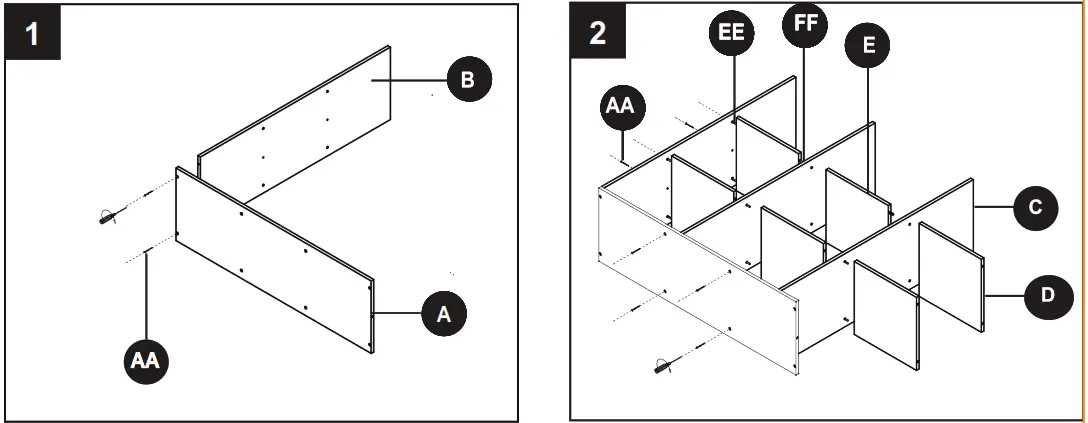 1

B

A

AA

2

EE

FF

E

AA

C

D