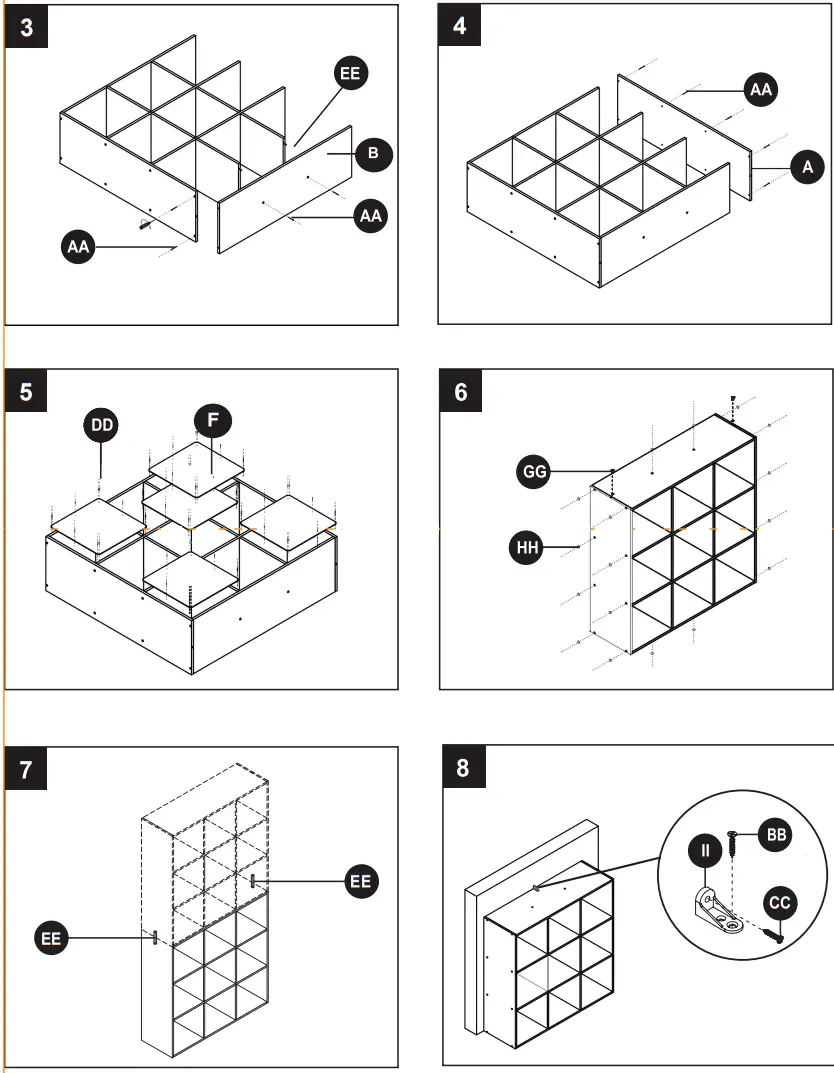 3
EE
B
AA
AA

4
AA
A

5
DD
F

6
GG
HH

7
EE
EE

8
II
BB
CC