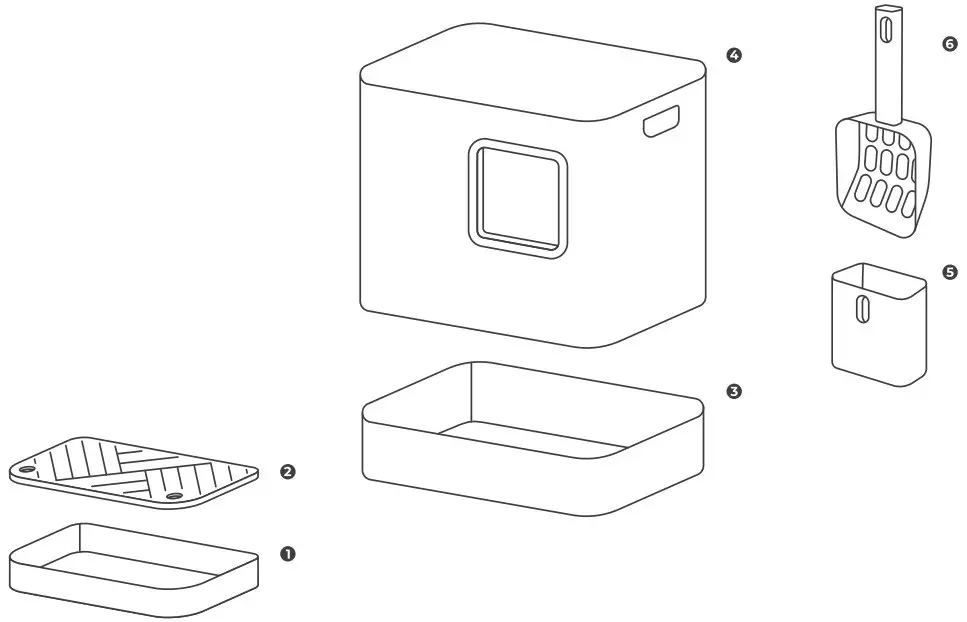 4

6

5

3

2

1