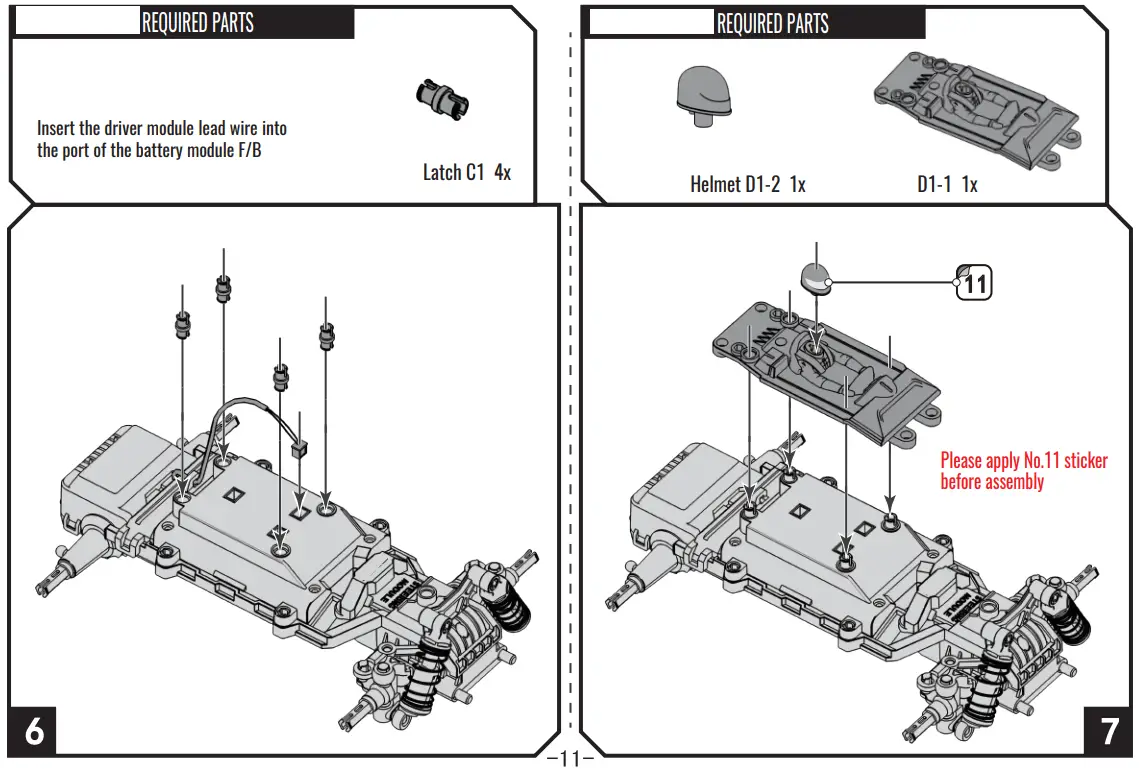 REQUIRED PARTS

Insert the driver module lead wire into the port of the battery module F/B

Latch C1 4x

6

REQUIRED PARTS

Helmet D1-2 1x

D1-1 1x

11

Please apply No.11 sticker before assembly

7

–11–