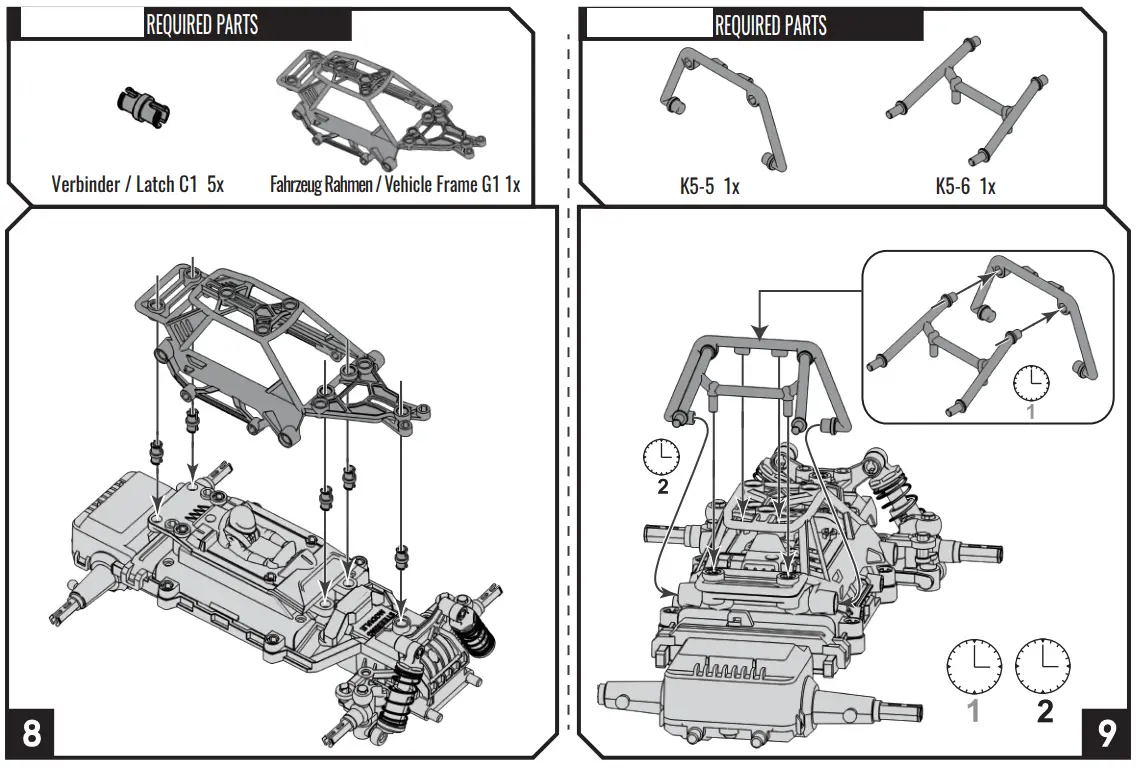 REQUIRED PARTS

Verbinder / Latch C1 5x

Fahrzeug Rahmen / Vehicle Frame G1 1x

8

REQUIRED PARTS

K5-5 1x

K5-6 1x

1

2

1

2

9