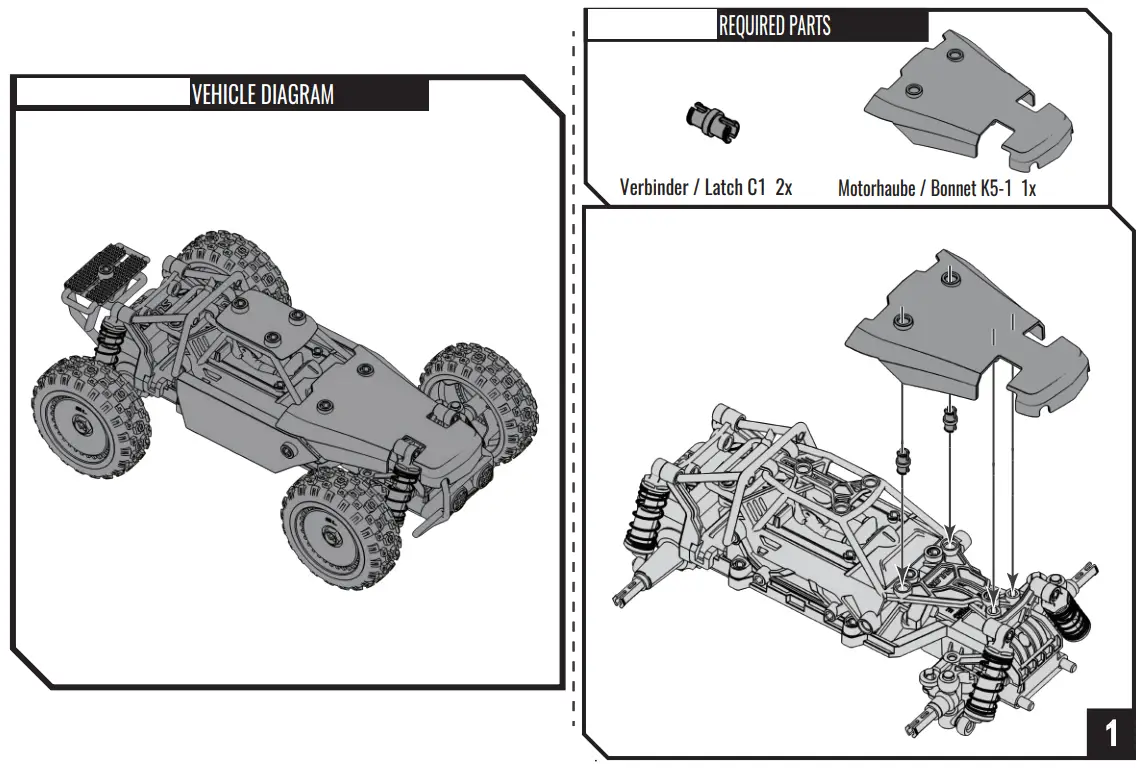 VEHICLE DIAGRAM

REQUIRED PARTS

Verbinder / Latch C1 2x

Motorhaube / Bonnet K5-1 1x

1