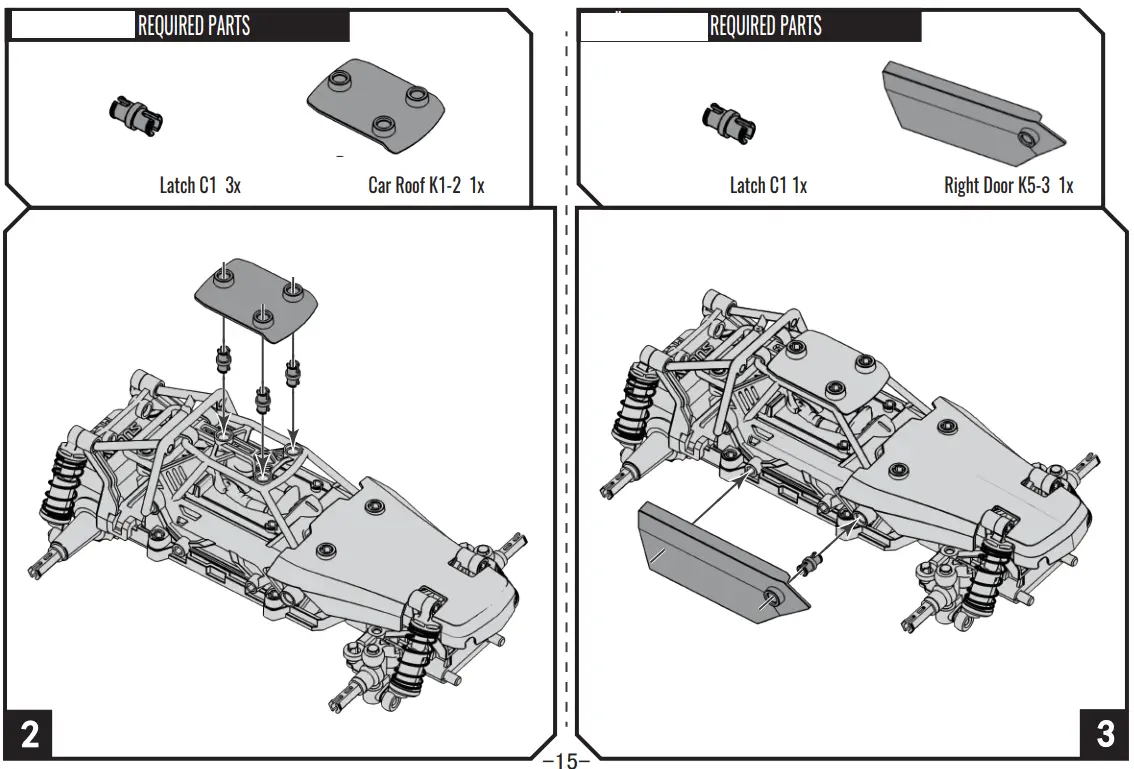 REQUIRED PARTS

Latch C1 3x

Car Roof K1-2 1x

2

REQUIRED PARTS

Latch C1 1x

Right Door K5-3 1x

3

–15–