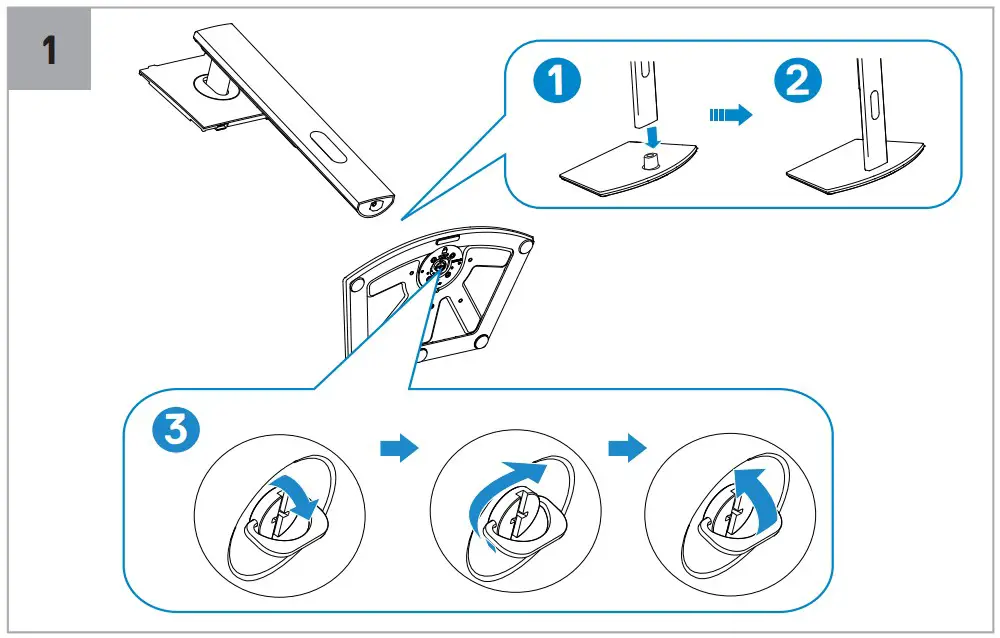 1

1

2

3