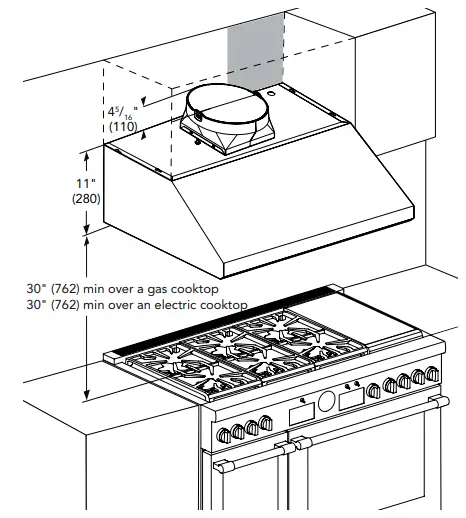 $4\frac{5}{16}$"
(110)

11"
(280)

30" (762) min over a gas cooktop
30" (762) min over an electric cooktop