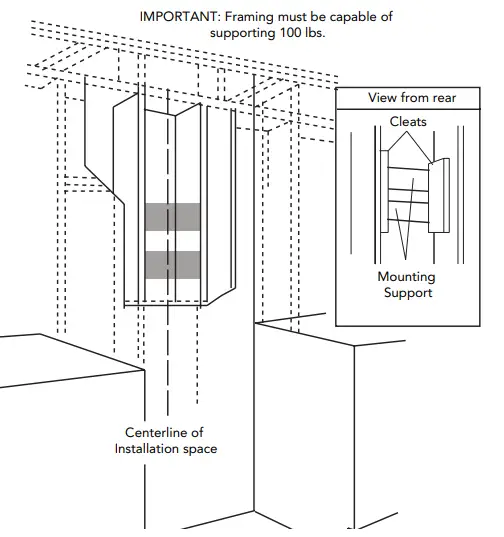 IMPORTANT: Framing must be capable of supporting 100 lbs.

View from rear

Cleats

Mounting Support

Centerline of Installation space