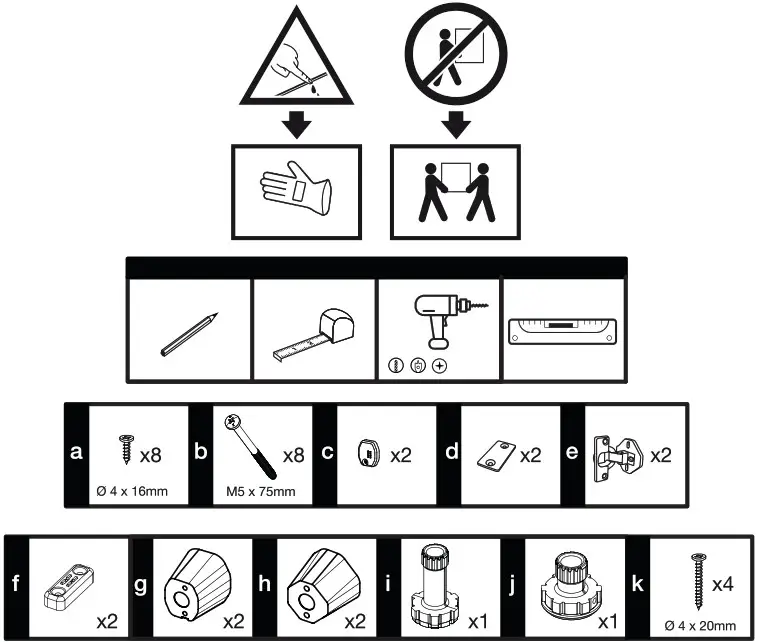 a x8 Ø 4 x 16mm
b x8 M5 x 75mm
c x2
d x2
e x2
f x2
g x2
h x2
i x1
j x1
k x4 Ø 4 x 20mm