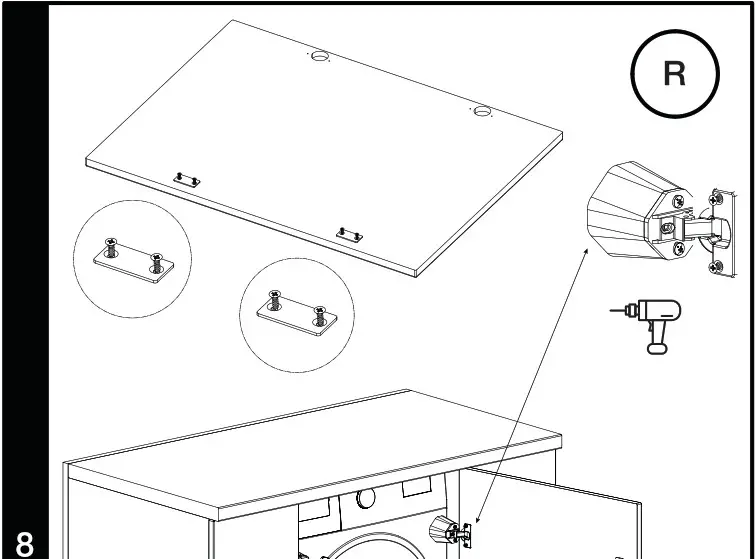 R

8