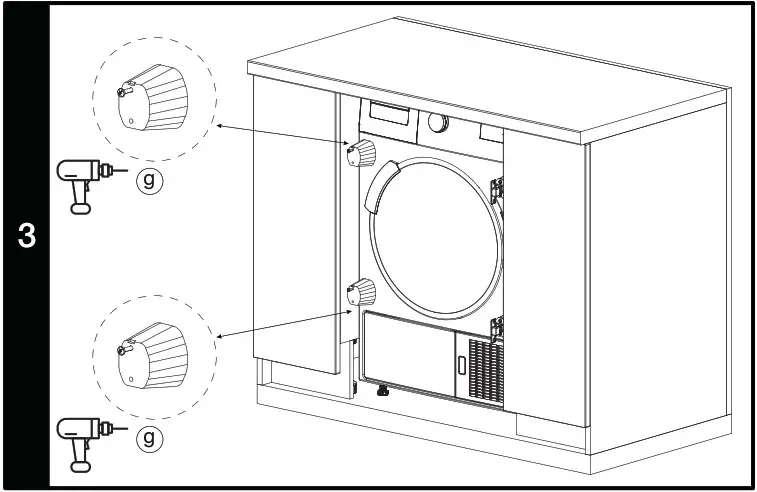 3

g

g