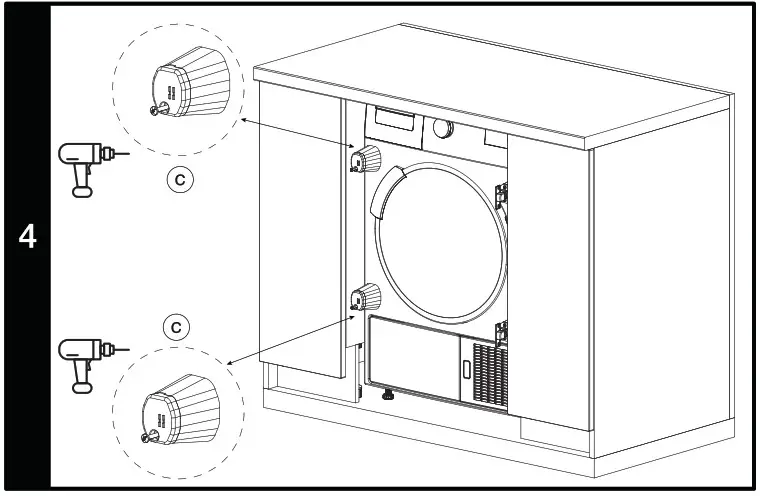 4

C

C