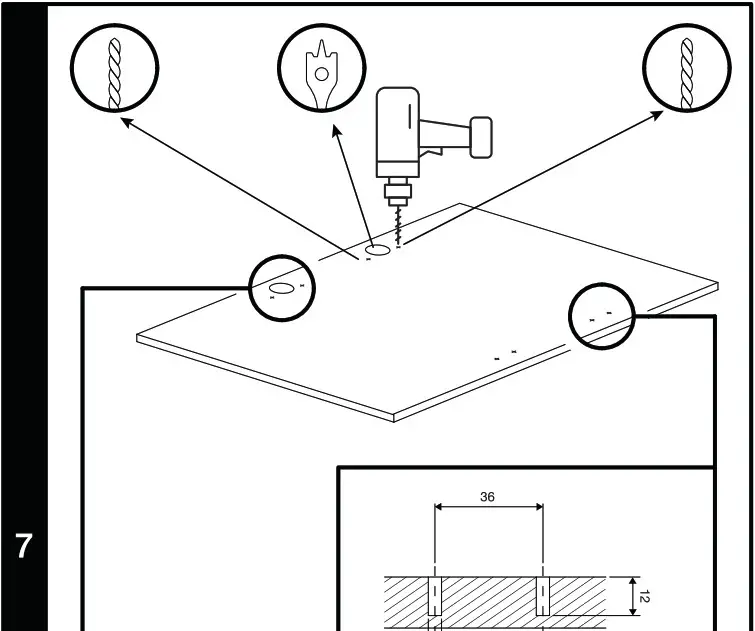 7

36

12