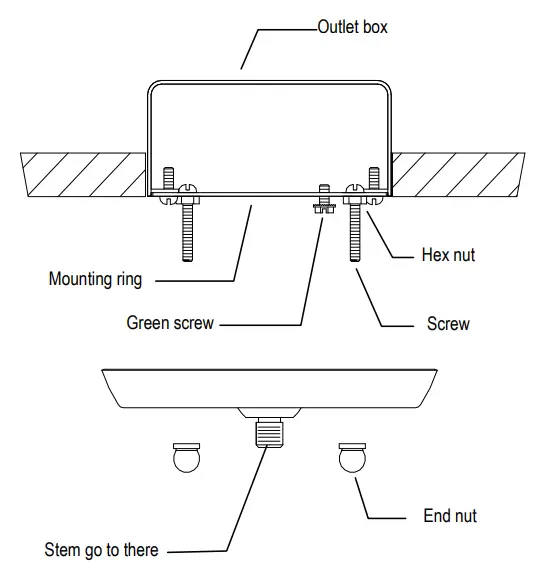 Outlet box

Hex nut

Mounting ring

Green screw

Screw

End nut

Stem go to there