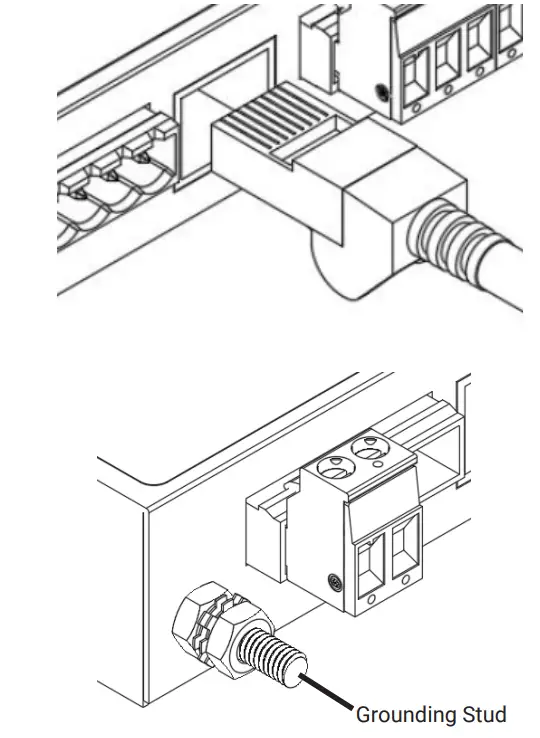 Grounding Stud