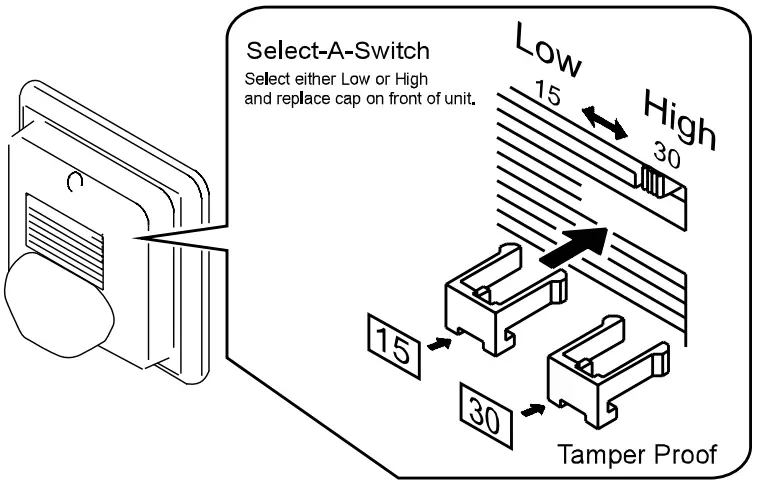 Select-A-Switch

Select either Low or High and replace cap on front of unit.

Low

15

High

30

15

30

Tamper Proof