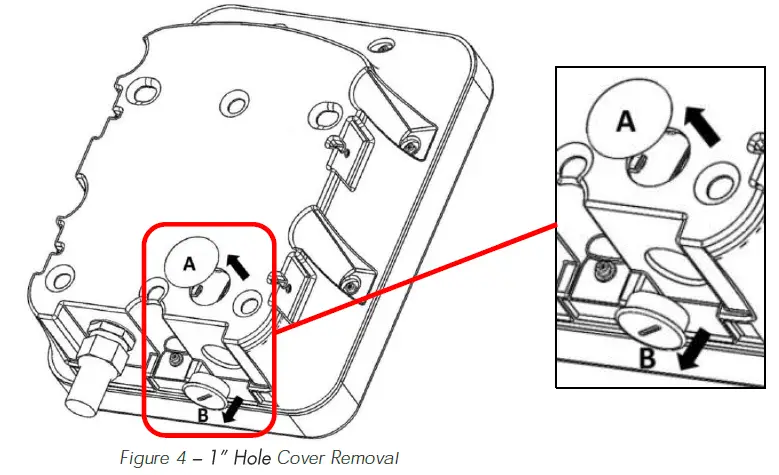 A

B

A

B

Figure 4 – 1" Hole Cover Removal