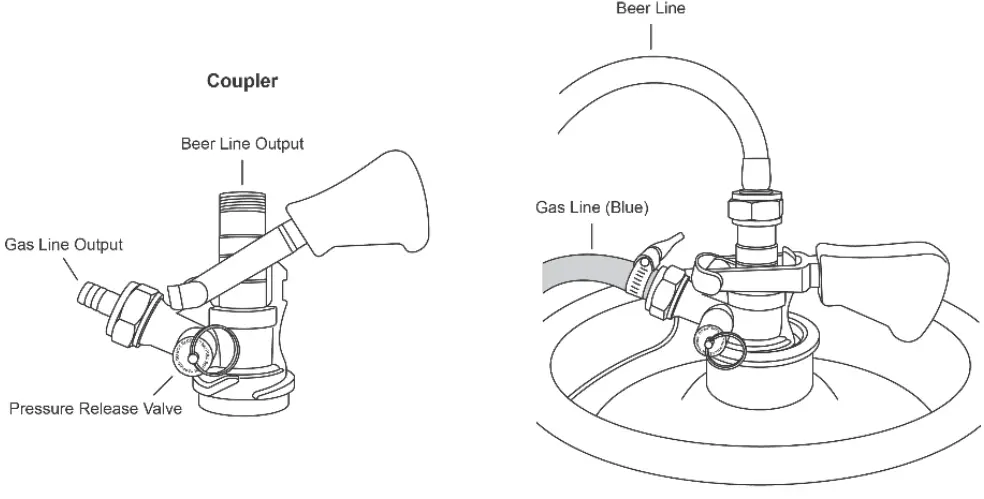 Coupler

Beer Line Output

Gas Line Output

Pressure Release Valve

Beer Line

Gas Line (Blue)