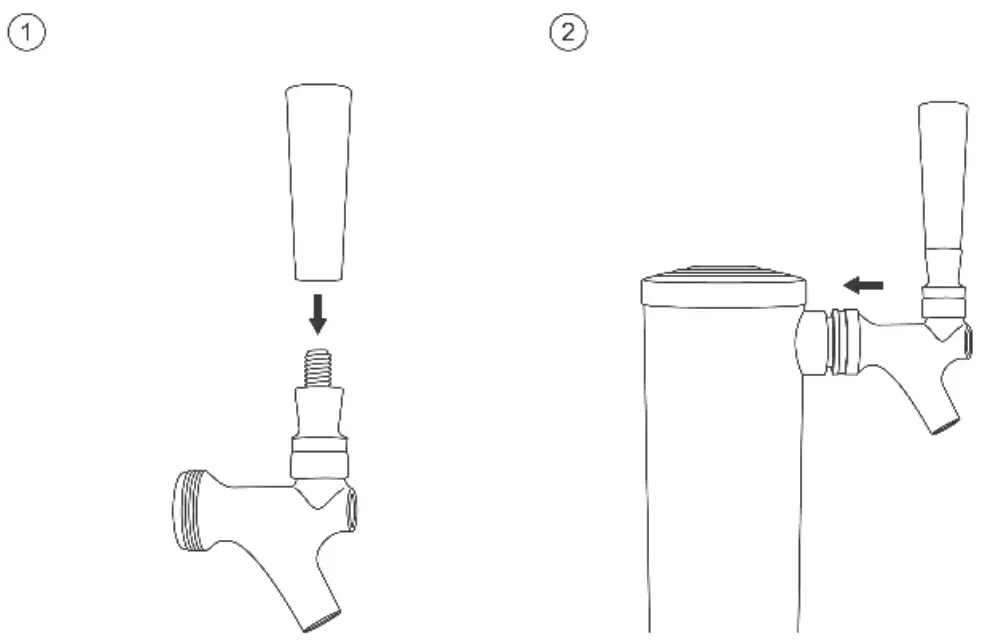 1

2