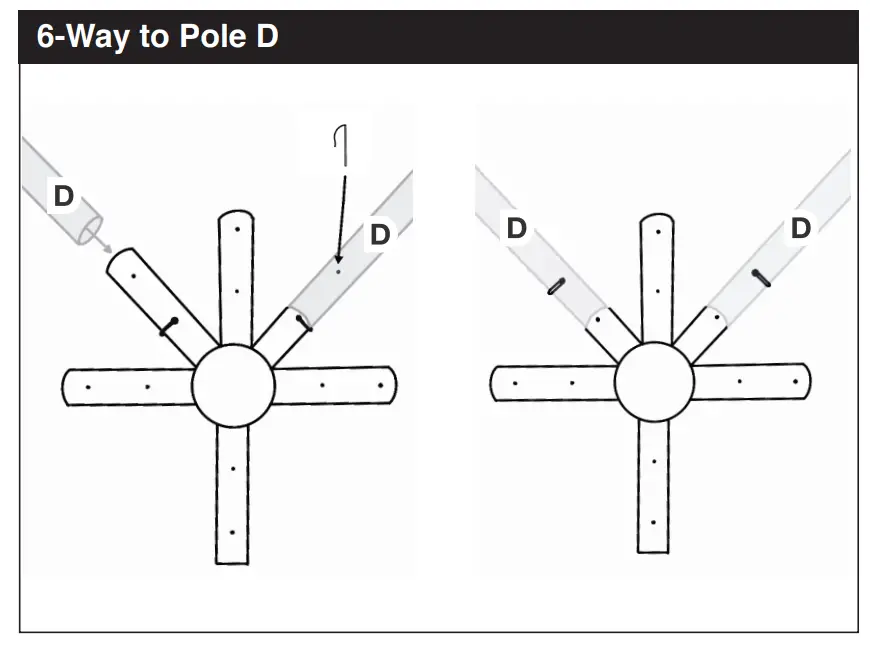 6-Way to Pole D

D

D

D

D