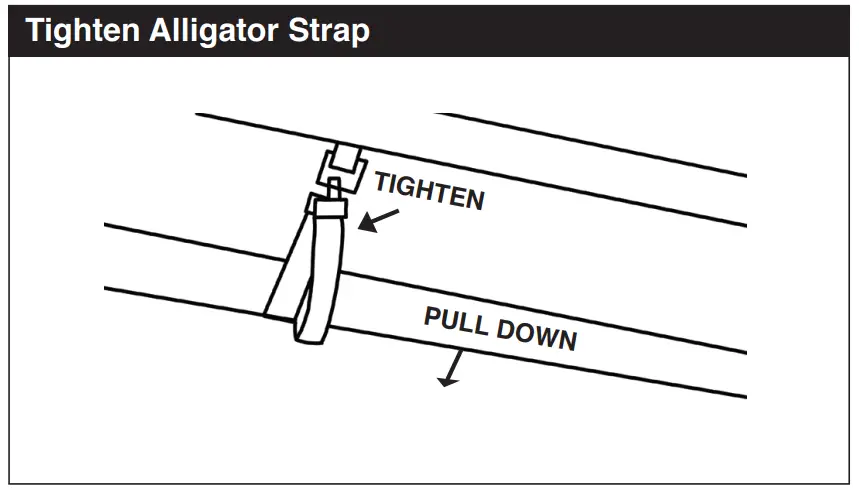 Tighten Alligator Strap

TIGHTEN

PULL DOWN