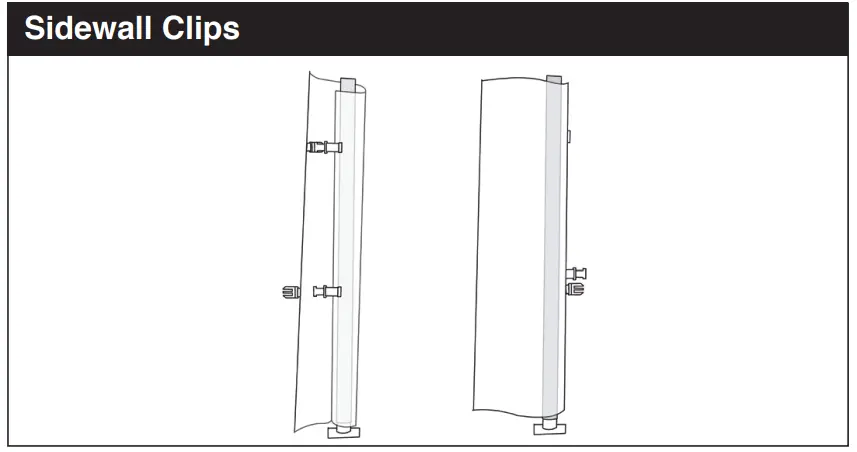 Sidewall Clips