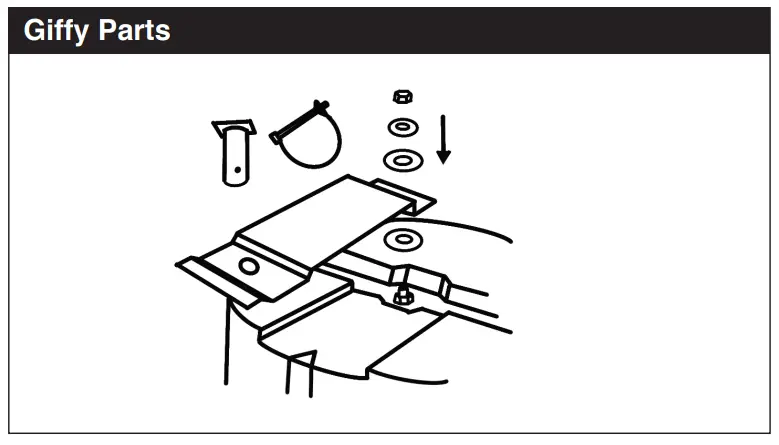 Giffy Parts