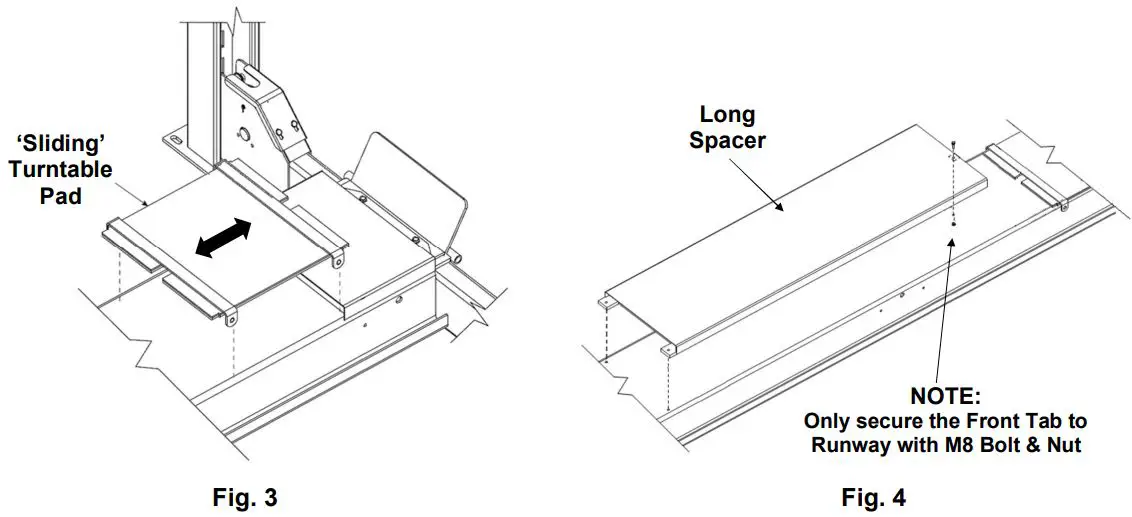 'Sliding' Turntable Pad

Fig. 3

Long Spacer

NOTE:
Only secure the Front Tab to Runway with M8 Bolt & Nut

Fig. 4