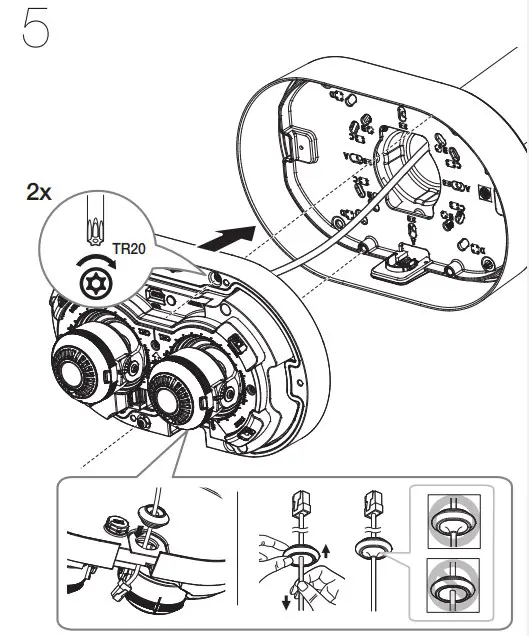 5

2x

TR20