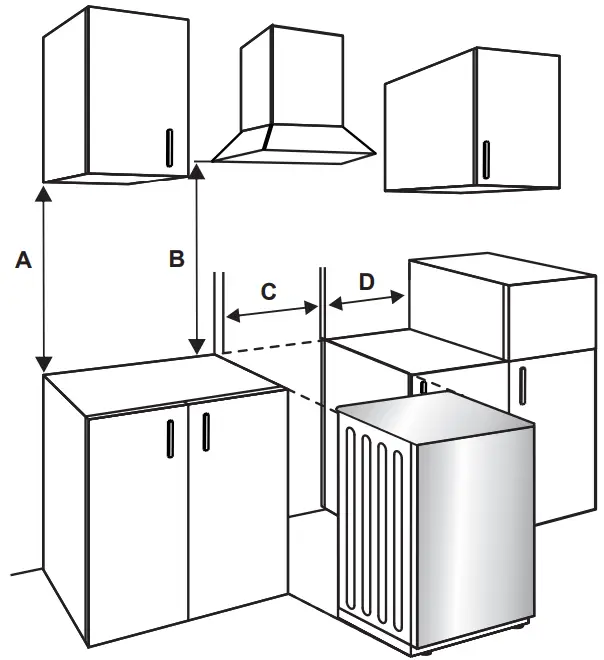 A
B
C
D