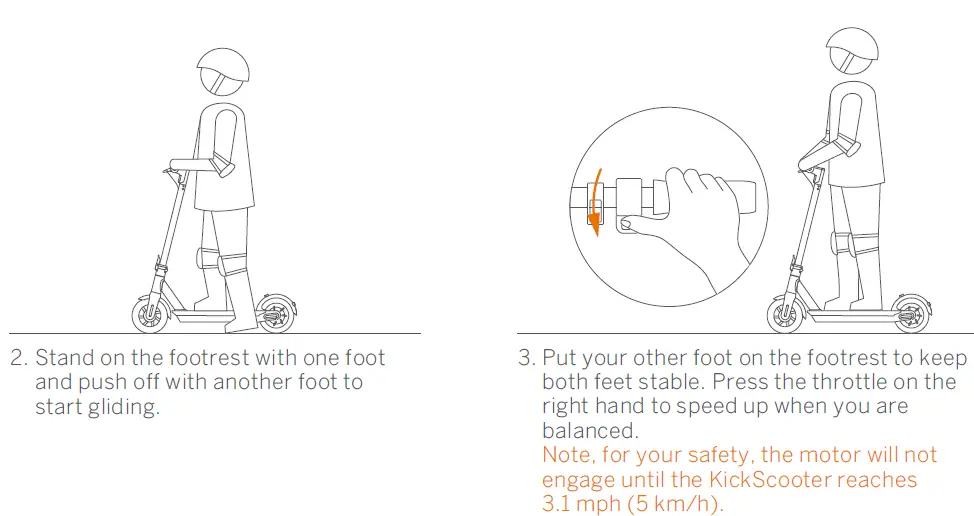 2. Stand on the footrest with one foot and push off with another foot to start gliding.

3. Put your other foot on the footrest to keep both feet stable. Press the throttle on the right hand to speed up when you are balanced.
Note, for your safety, the motor will not engage until the KickScooter reaches 3.1 mph (5 km/h).