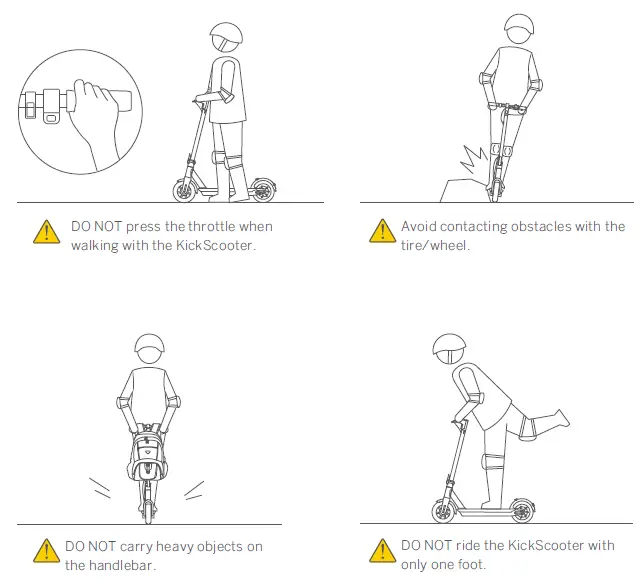 DO NOT press the throttle when walking with the KickScooter.

Avoid contacting obstacles with the tire/wheel.

DO NOT carry heavy objects on the handlebar.

DO NOT ride the KickScooter with only one foot.